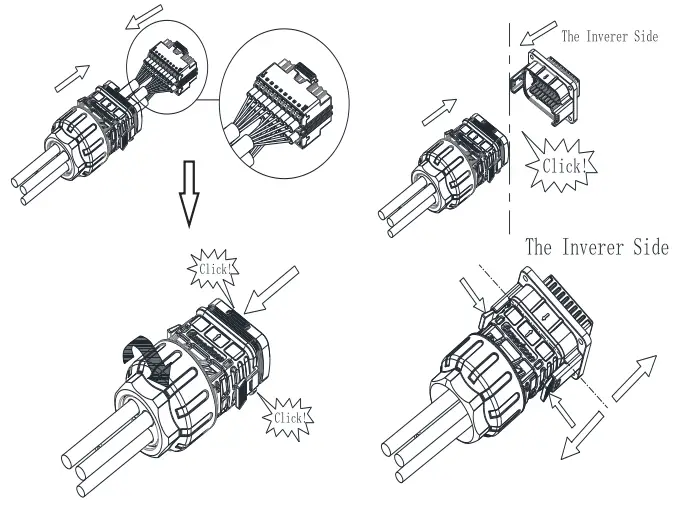 The Inverer Side

Click!

The Inverer Side

Click!

Click!