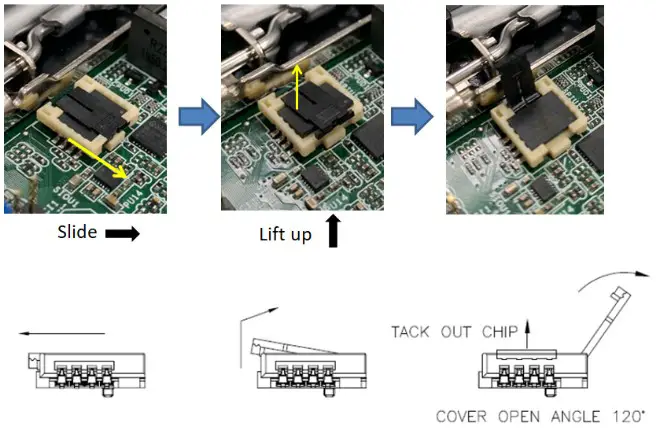 Slide

Lift up

TACK OUT CHIP

COVER OPEN ANGLE 120°