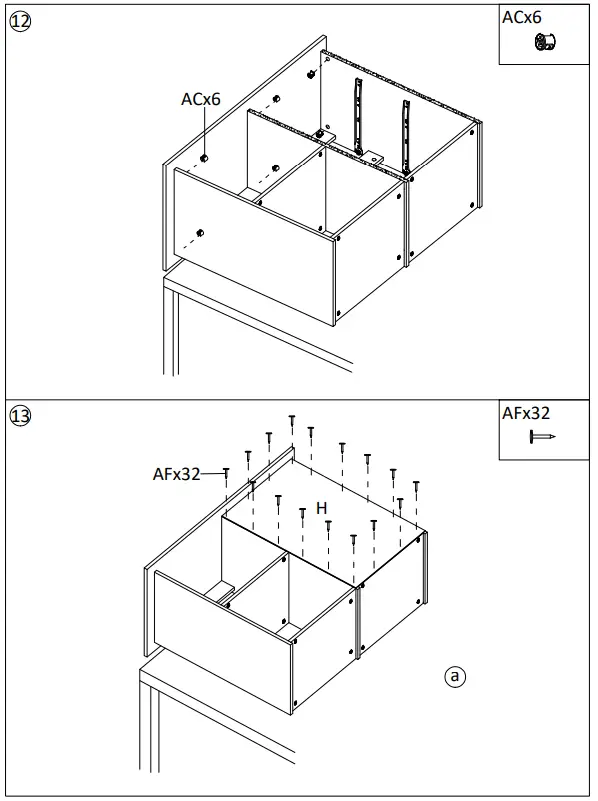 12

ACx6

ACx6

13

AFx32

AFx32

H

a