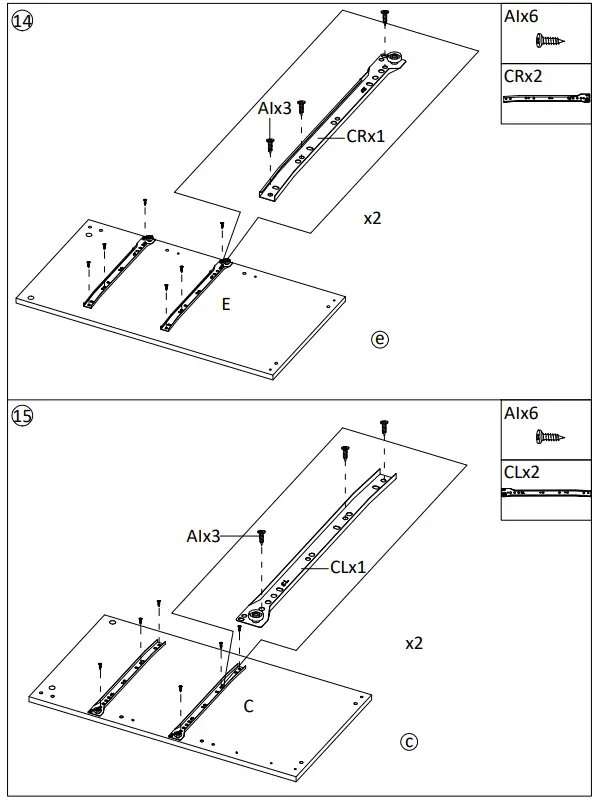 14

AIx6

CRx2

AIx3

CRx1

x2

E

e

15

AIx6

CLx2

AIx3

CLx1

x2

C

c