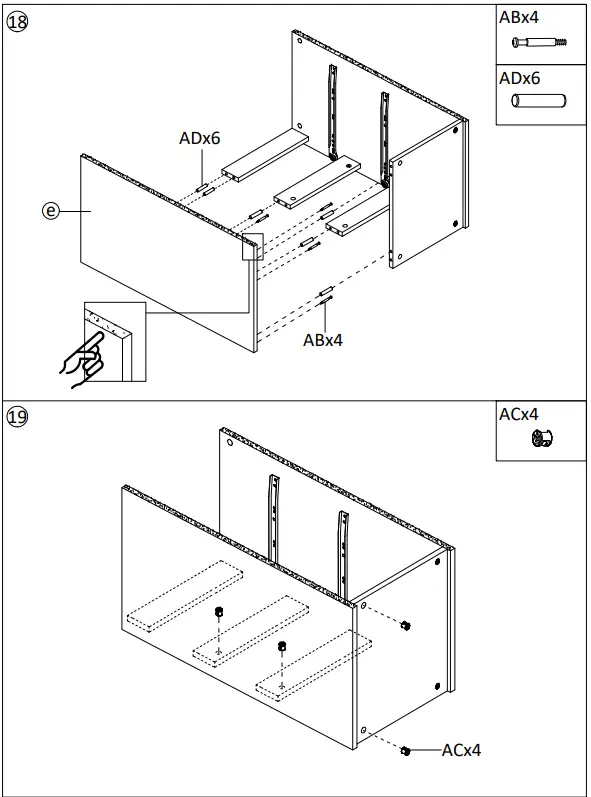 18

ABx4

ADx6

ADx6

e

ABx4

19

ACx4

ACx4