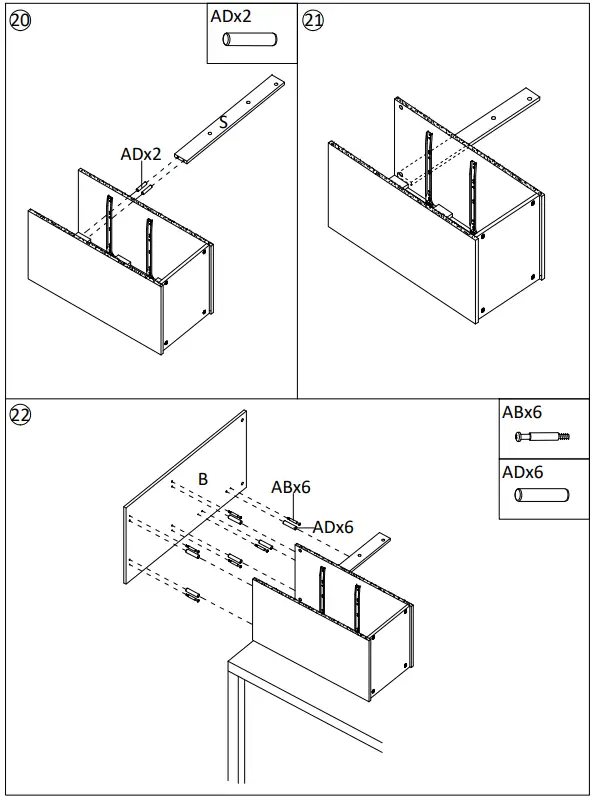 20

ADx2

S

ADx2

21

22

ABx6

ADx6

B

ABx6

ADx6