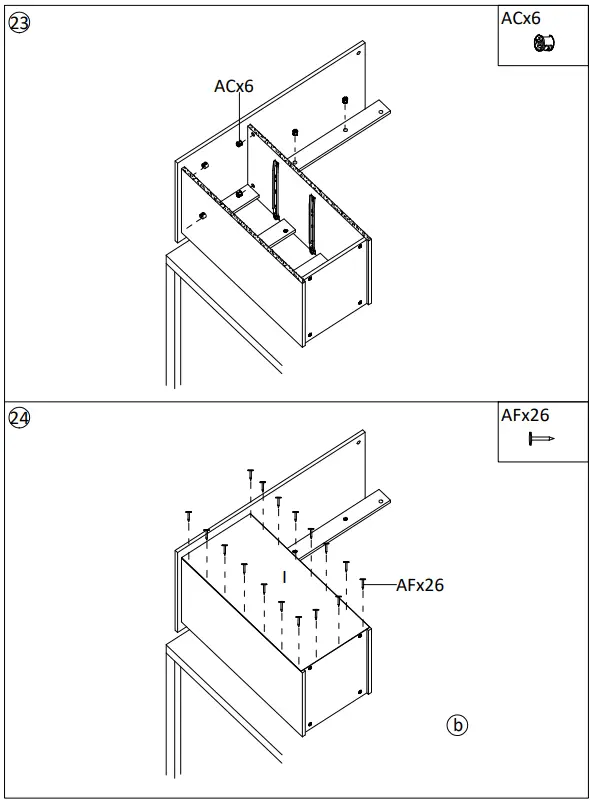 23

ACx6

ACx6

24

AFx26

I

AFx26

b