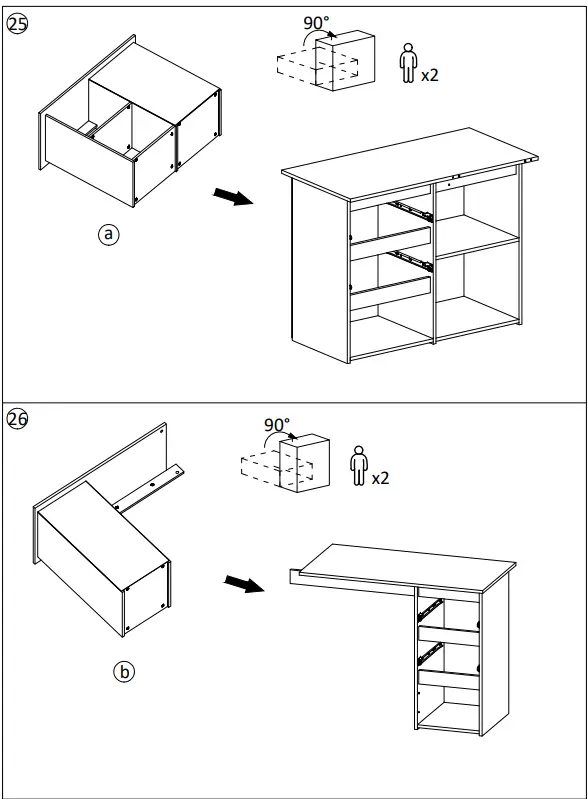 25

90°

x2

a

26

90°

x2

b