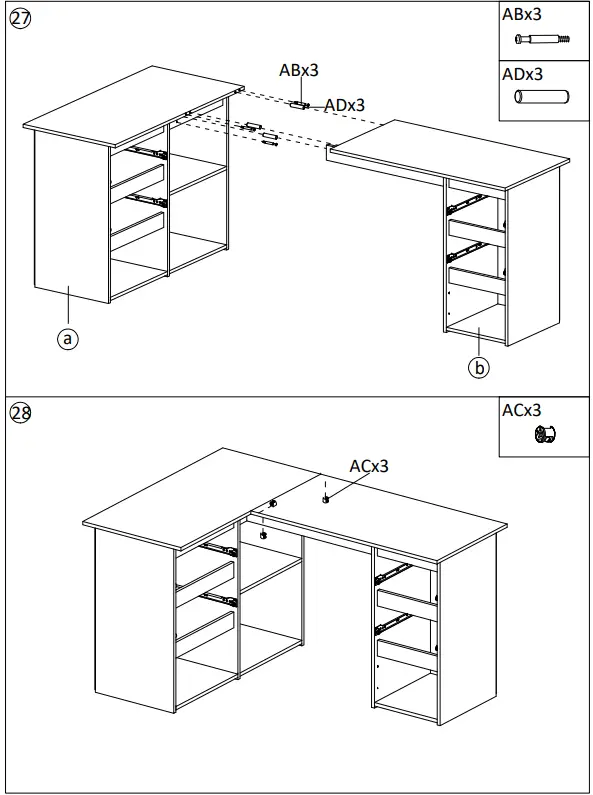 27

ABx3

ADx3

ABx3

ADx3

a

b

28

ACx3

ACx3