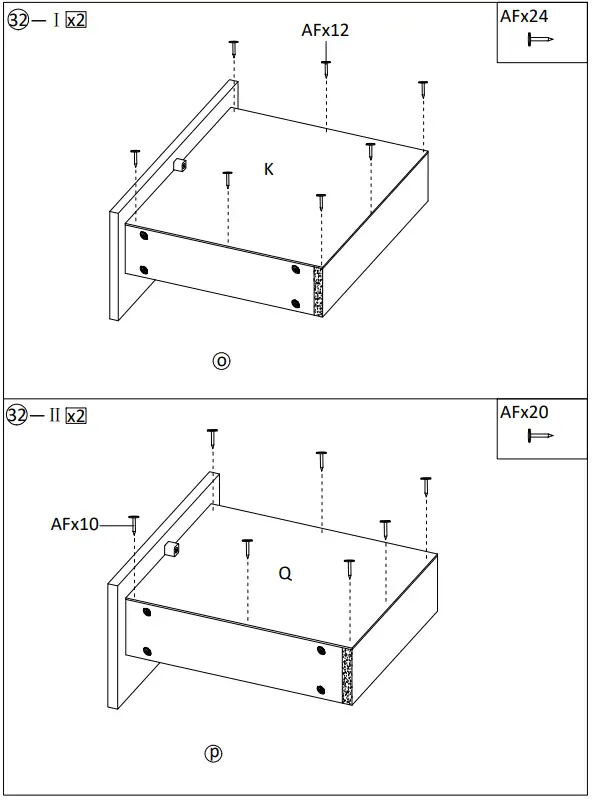 32 — I x2

AFx24

AFx12

K

o

32 — II x2

AFx20

AFx10

Q

p