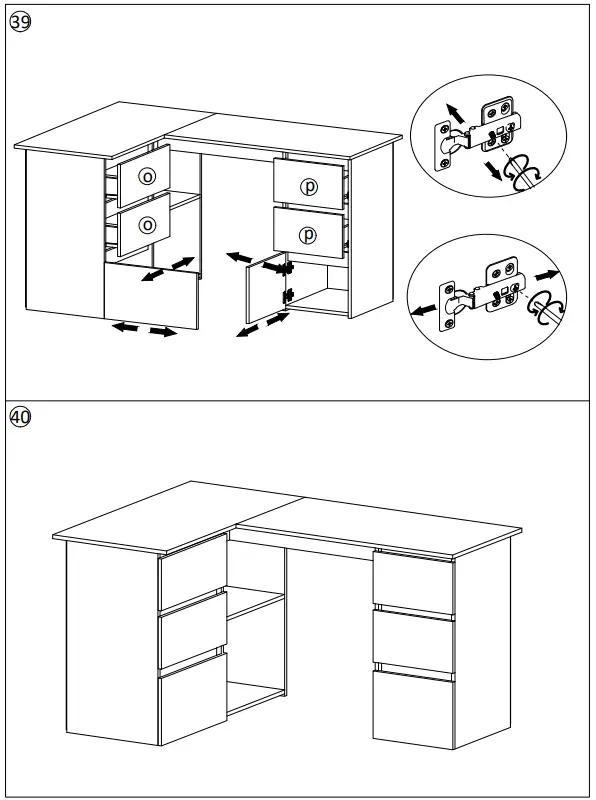 39

o

o

p

p

40