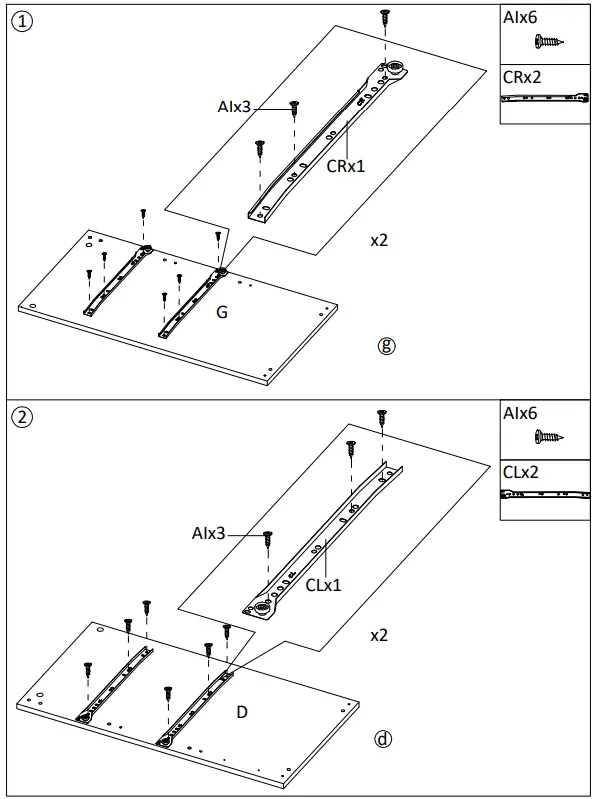 ①

AIx6

CRx2

AIx3

CRx1

x2

G

ⓖ

②

AIx6

CLx2

AIx3

CLx1

x2

D

ⓓ