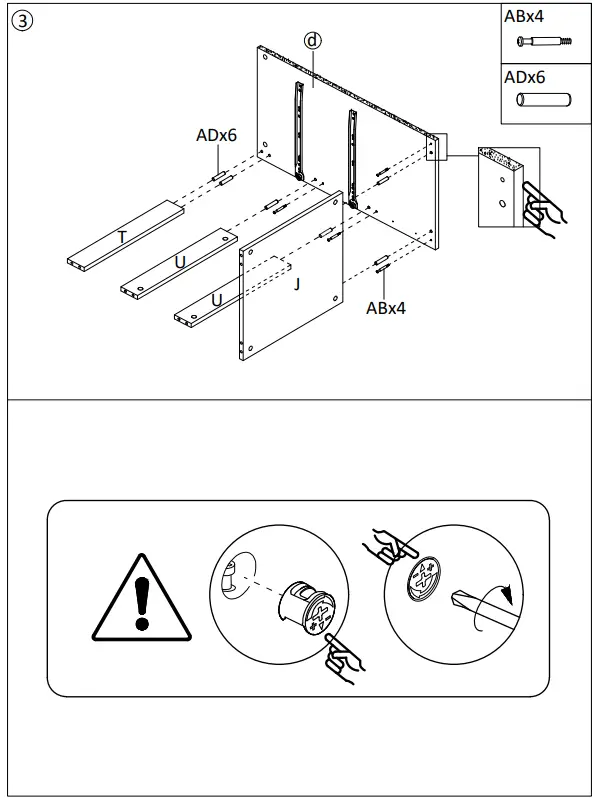 ③

ABx4

ADx6

d

ADx6

T

U

U

J

ABx4