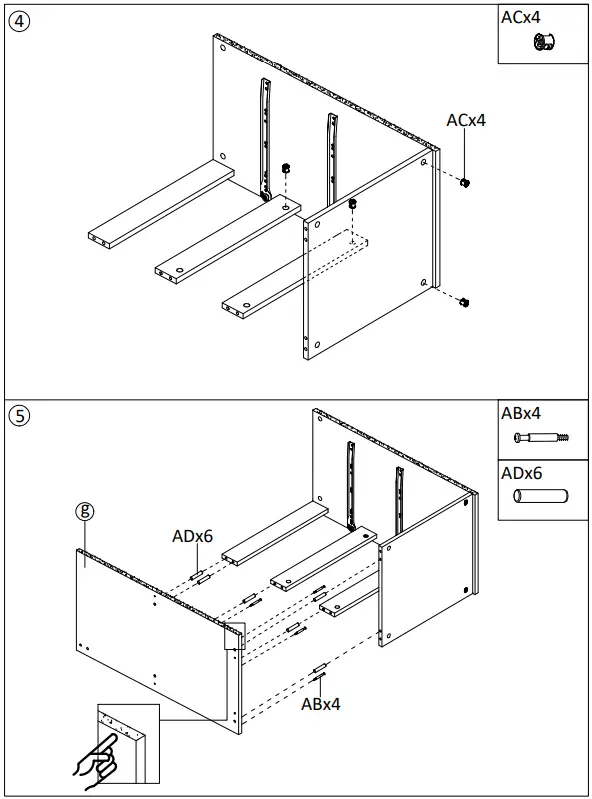 ④

ACx4

ACx4

⑤

ABx4

ADx6

g

ADx6

ABx4