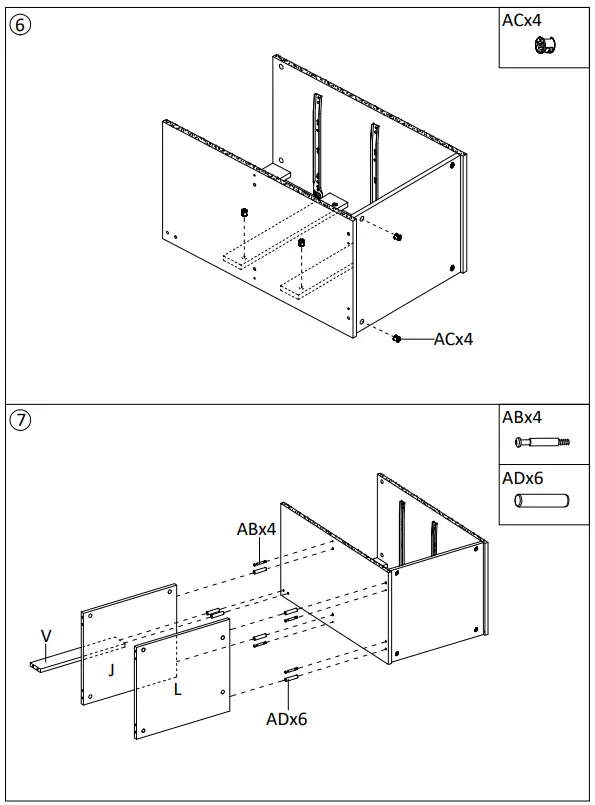 ⑥

ACx4

ACx4

⑦

ABx4

ADx6

ABx4

V

J

L

ADx6