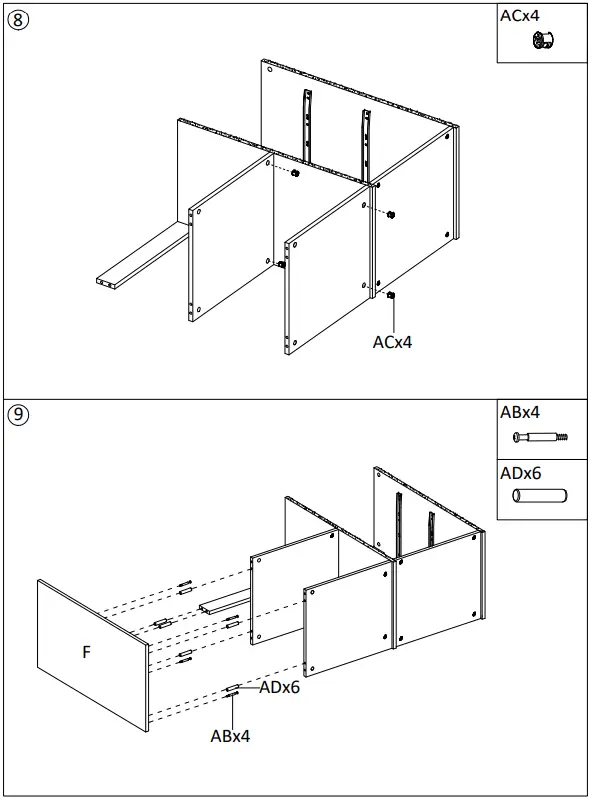 ⑧

ACx4

ACx4

⑨

ABx4

ADx6

F

ADx6

ABx4