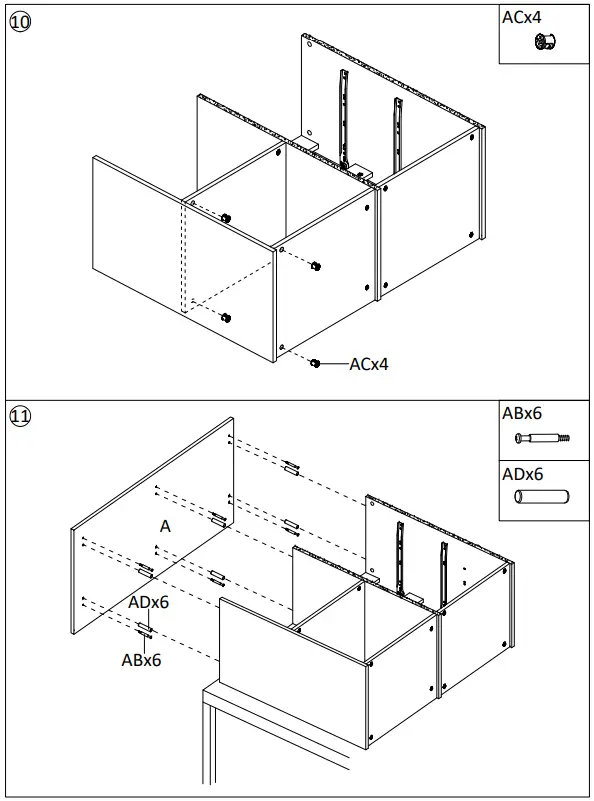 ⑩

ACx4

ACx4

⑪

ABx6

ADx6

A

ADx6

ABx6