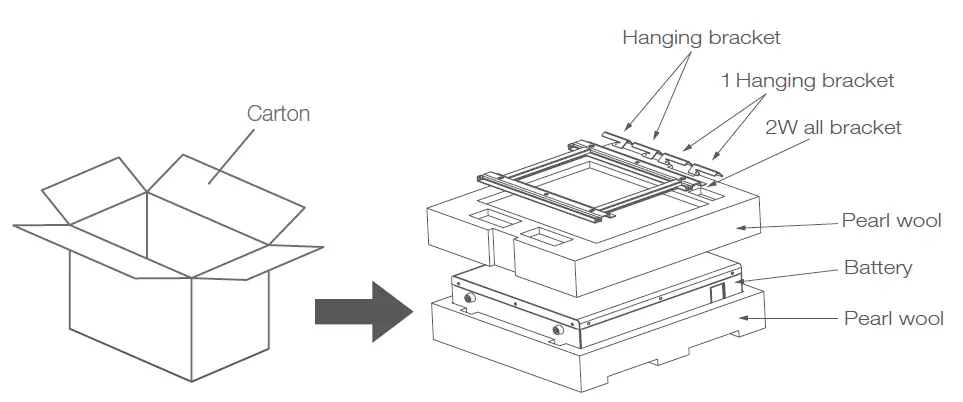 Carton

Hanging bracket

1 Hanging bracket

2W all bracket

Pearl wool

Battery

Pearl wool