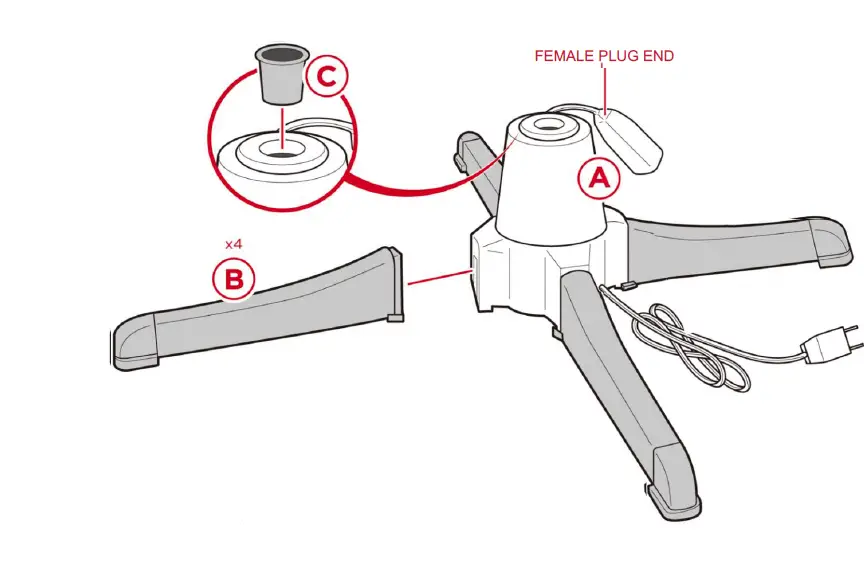 C

FEMALE PLUG END

A

x4

B