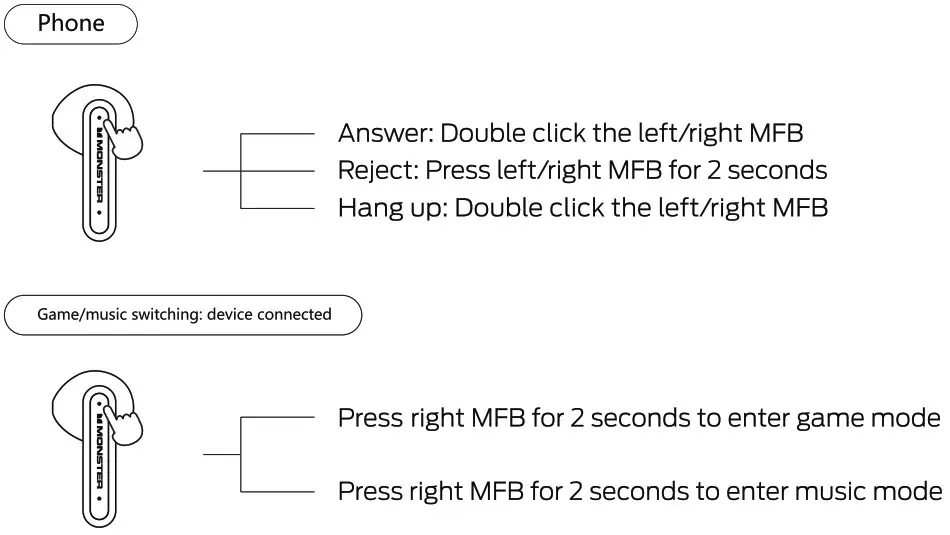 Phone

MONSTER

Answer: Double click the left/right MFB
Reject: Press left/right MFB for 2 seconds
Hang up: Double click the left/right MFB

Game/music switching: device connected

MONSTER

Press right MFB for 2 seconds to enter game mode

Press right MFB for 2 seconds to enter music mode