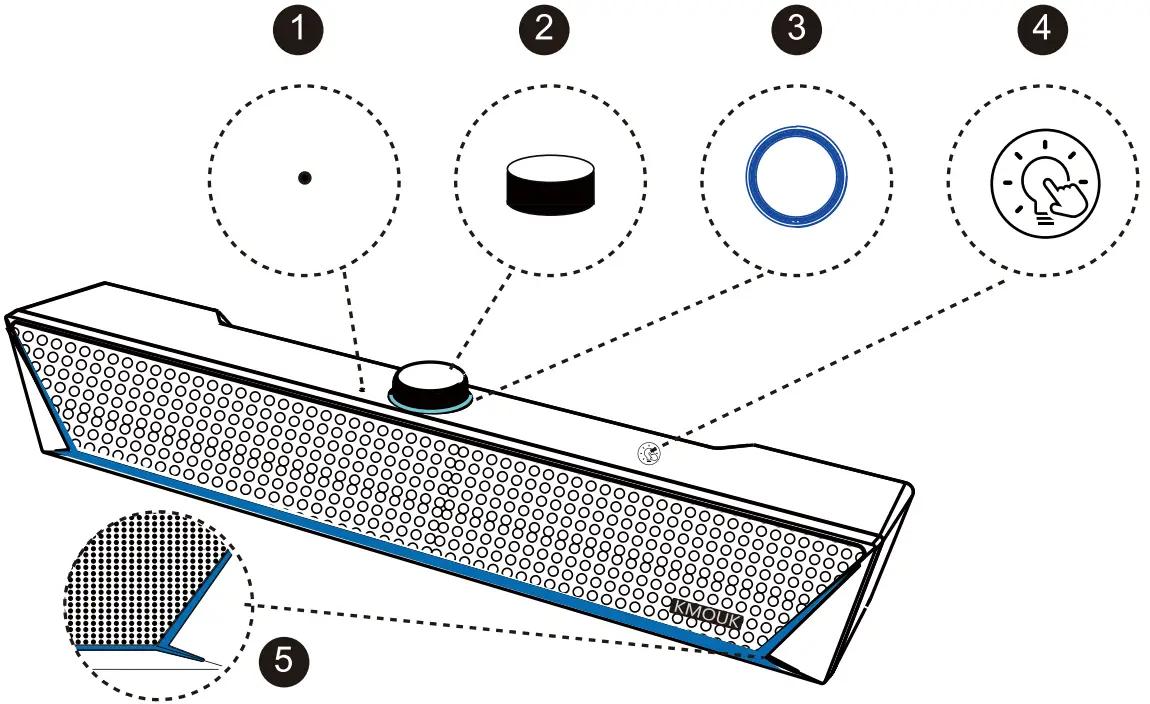 1

2

3

4

KMOUK

5