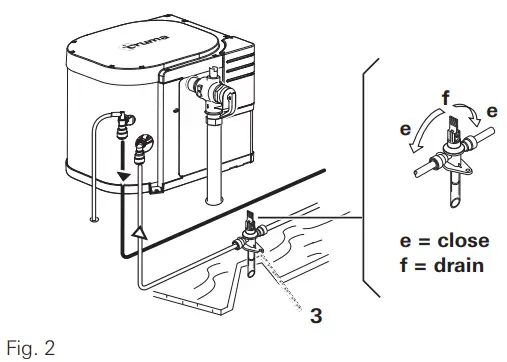 truma

f
e
e

e = close
f = drain

3

Fig. 2