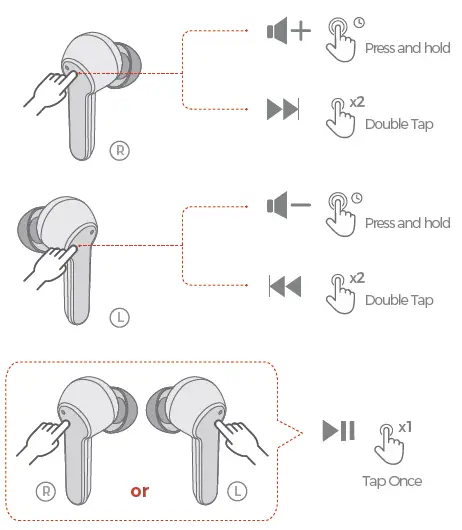 Press and hold

x2
Double Tap

R

Press and hold

x2
Double Tap

L

R
or
L

x1
Tap Once