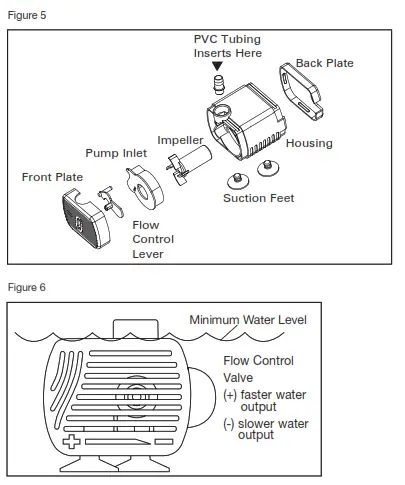 Figure 5

PVC Tubing Inserts Here

Back Plate

Housing

Impeller

Pump Inlet

Front Plate

Suction Feet

Flow Control Lever

Figure 6

Minimum Water Level

Flow Control Valve

(+) faster water output

(-) slower water output