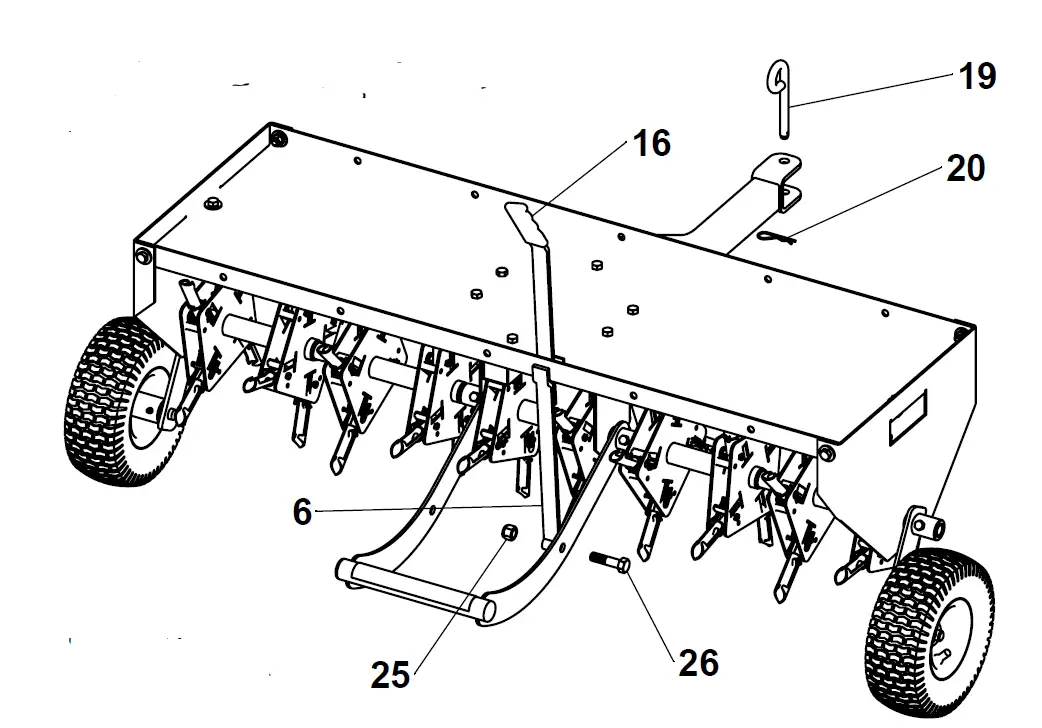 19
16
20
6
25
26