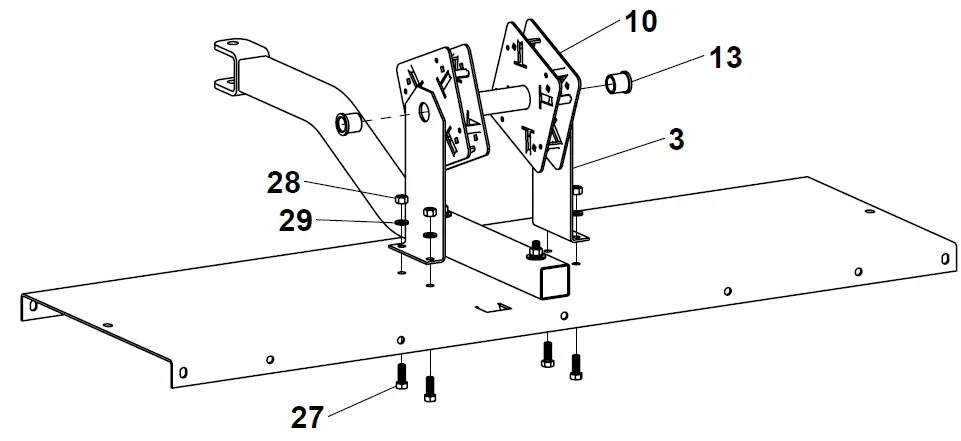 10
13
3
28
29
27