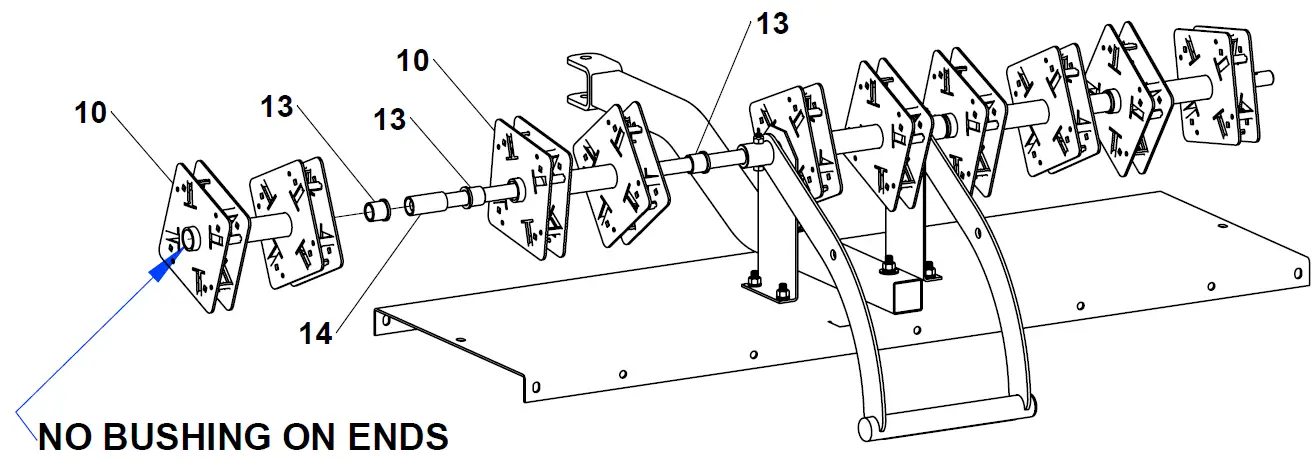 10

13

13

10

13

14

NO BUSHING ON ENDS