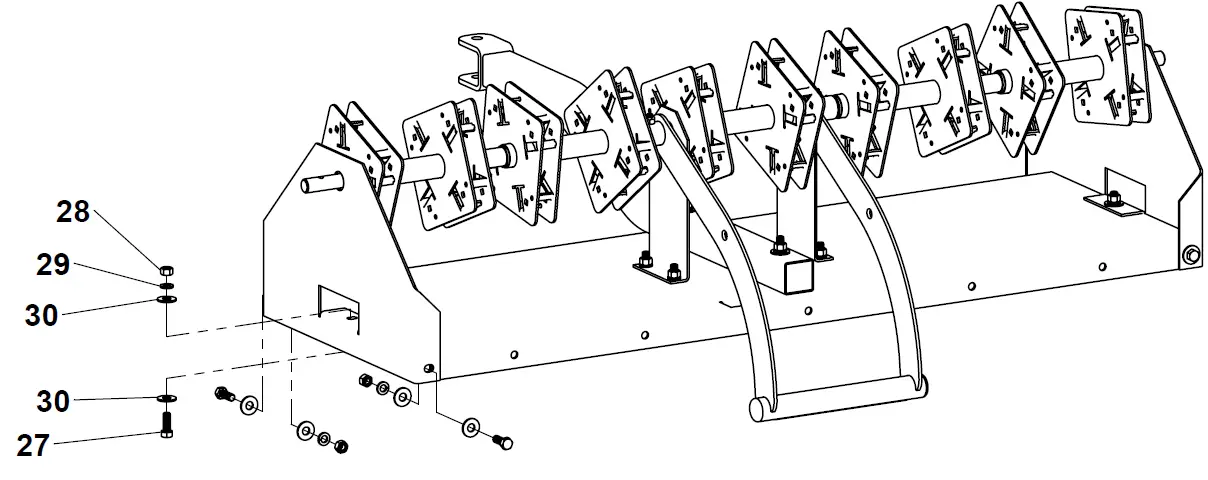 28
29
30
30
27