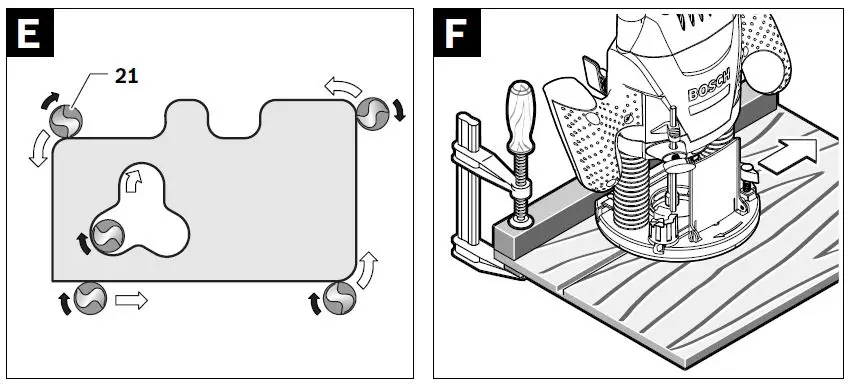 E

21

F

BOSCH