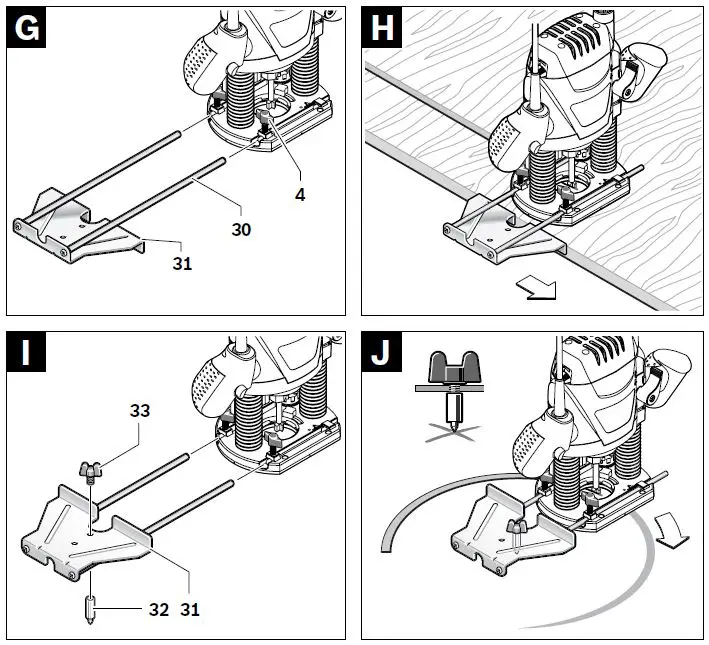 G

4

30

31

H

I

33

32 31

J