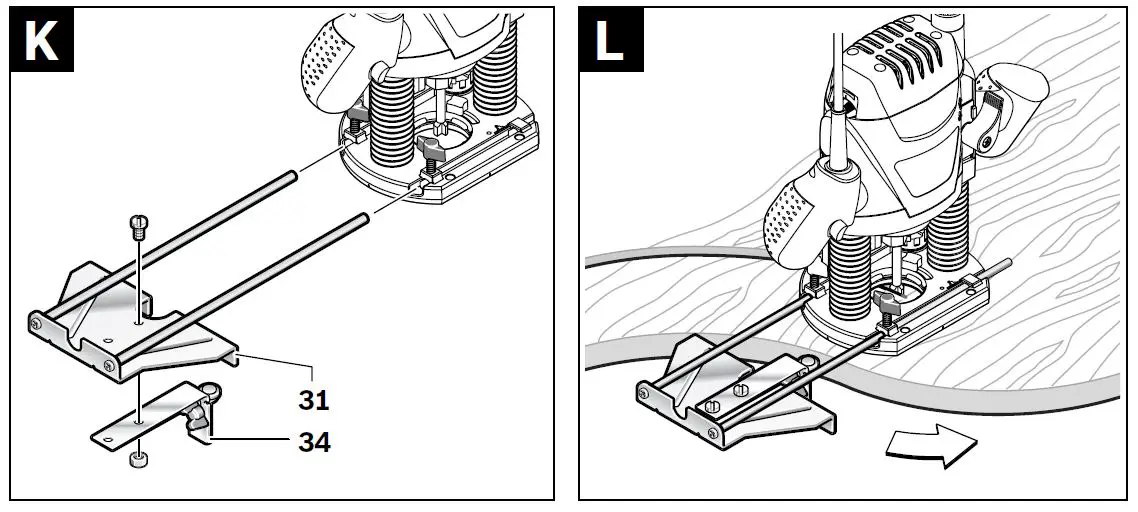 K

31

34

L