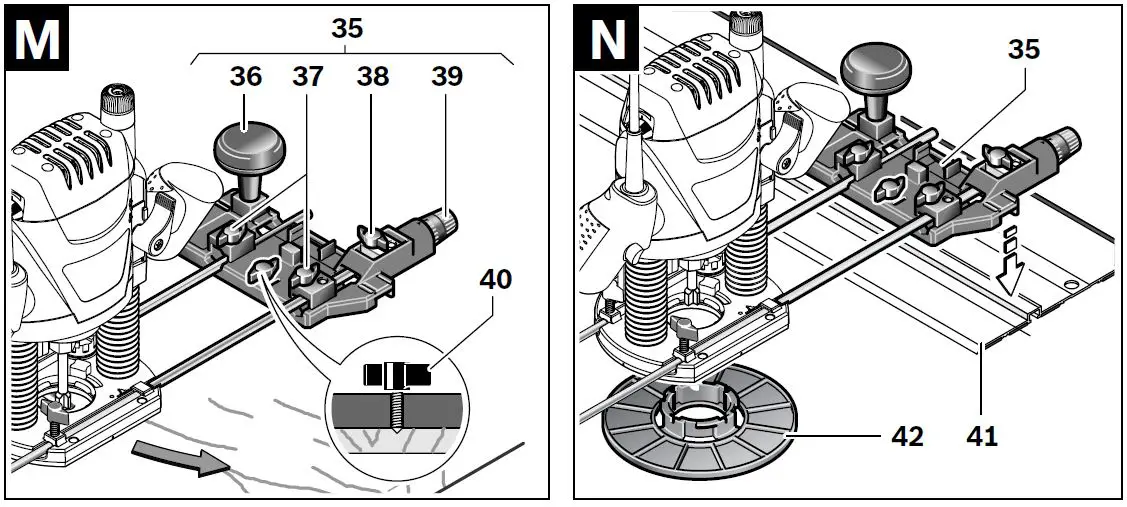 M
35
36 37 38 39
40

N
35
42 41