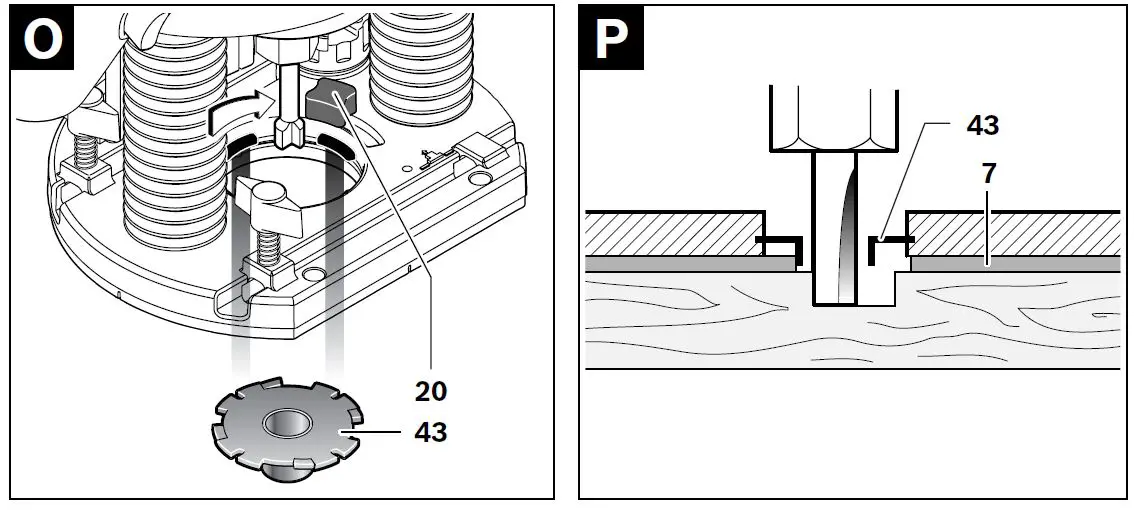 O

20

43

P

43

7