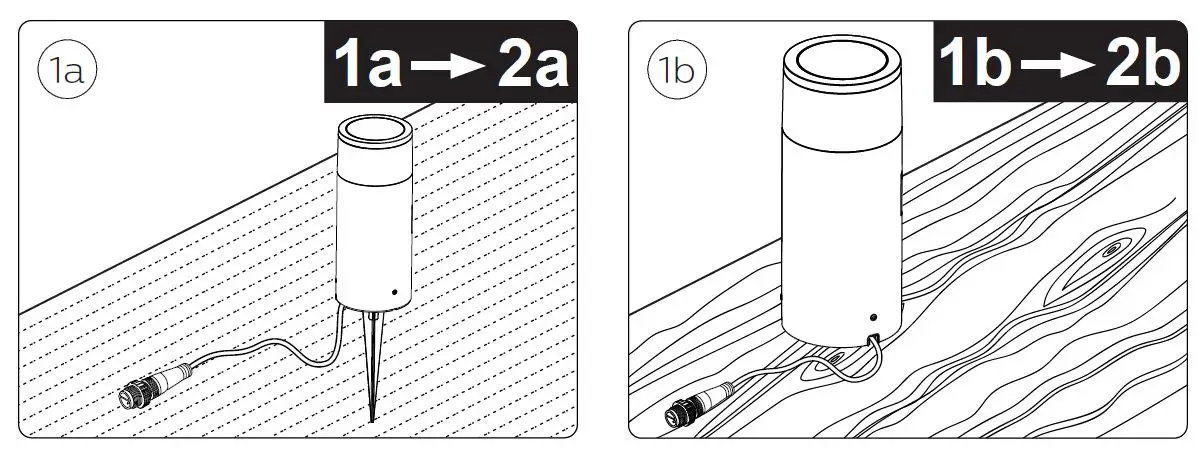 1a

1a → 2a

1b

1b → 2b