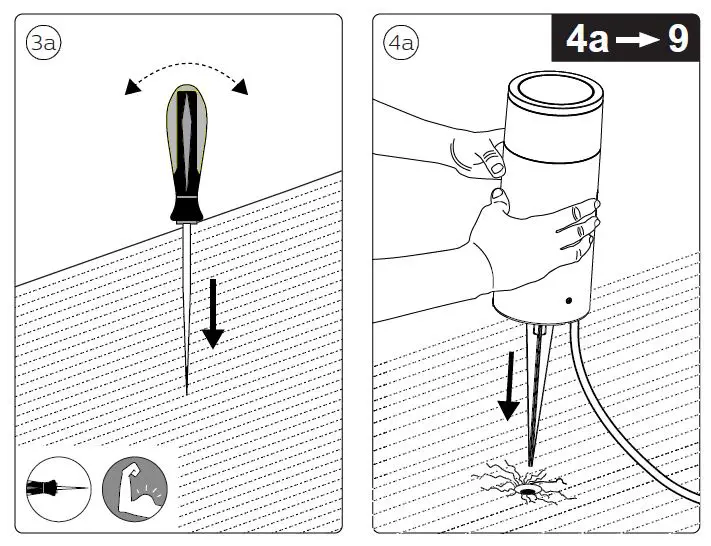 3a

4a

4a → 9