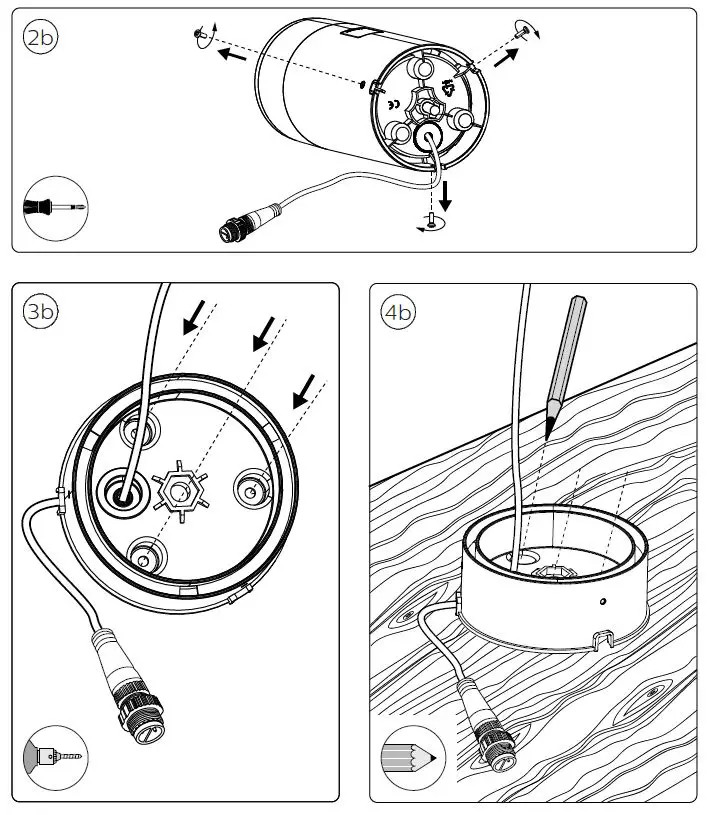 2b

3b

4b