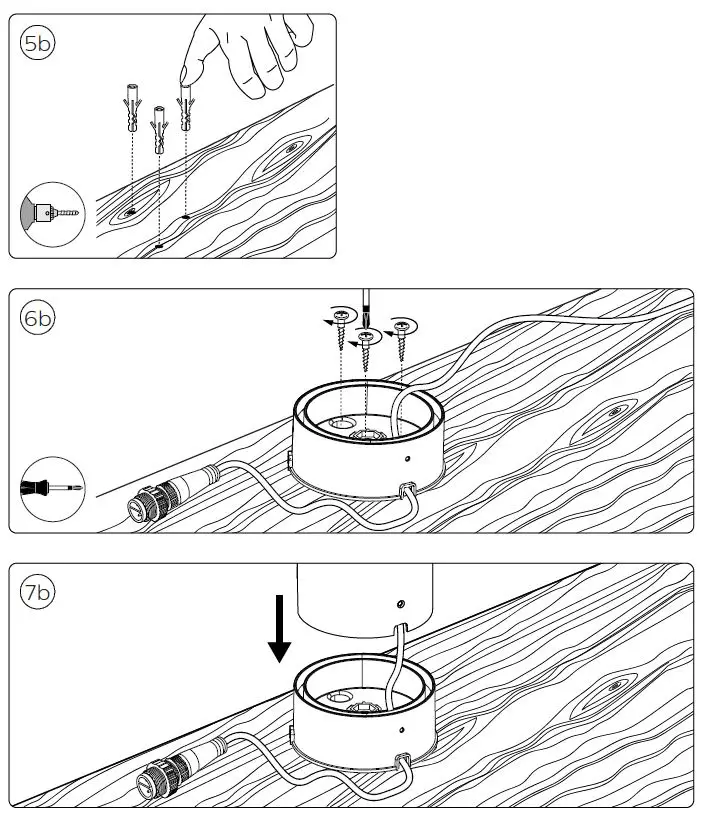 5b

6b

7b