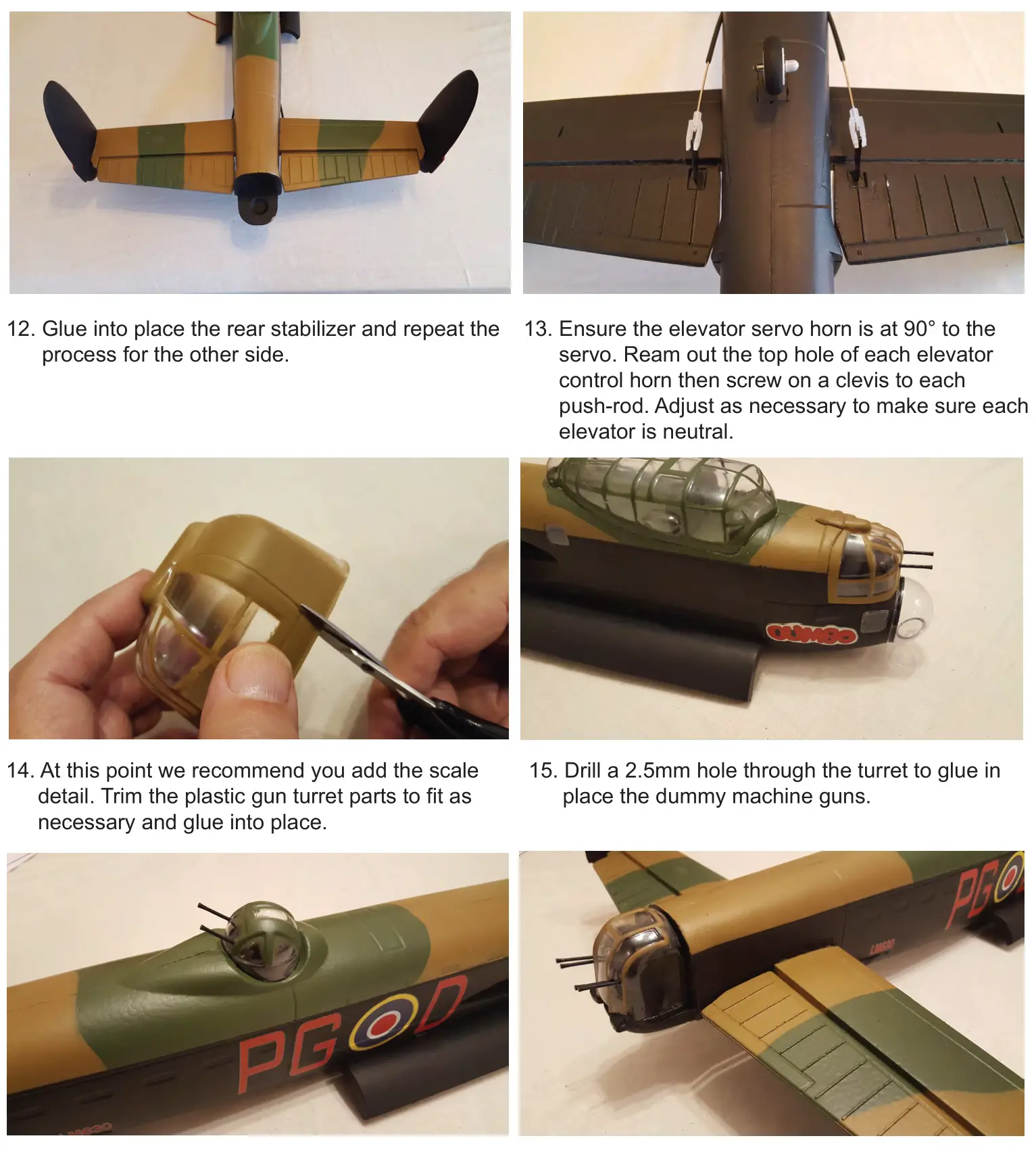 12. Glue into place the rear stabilizer and repeat the process for the other side.

13. Ensure the elevator servo horn is at 90° to the servo. Ream out the top hole of each elevator control horn then screw on a clevis to each push-rod. Adjust as necessary to make sure each elevator is neutral.

DUMBO

14. At this point we recommend you add the scale detail. Trim the plastic gun turret parts to fit as necessary and glue into place.

15. Drill a 2.5mm hole through the turret to glue in place the dummy machine guns.

PG D

LM630

PG

LM630