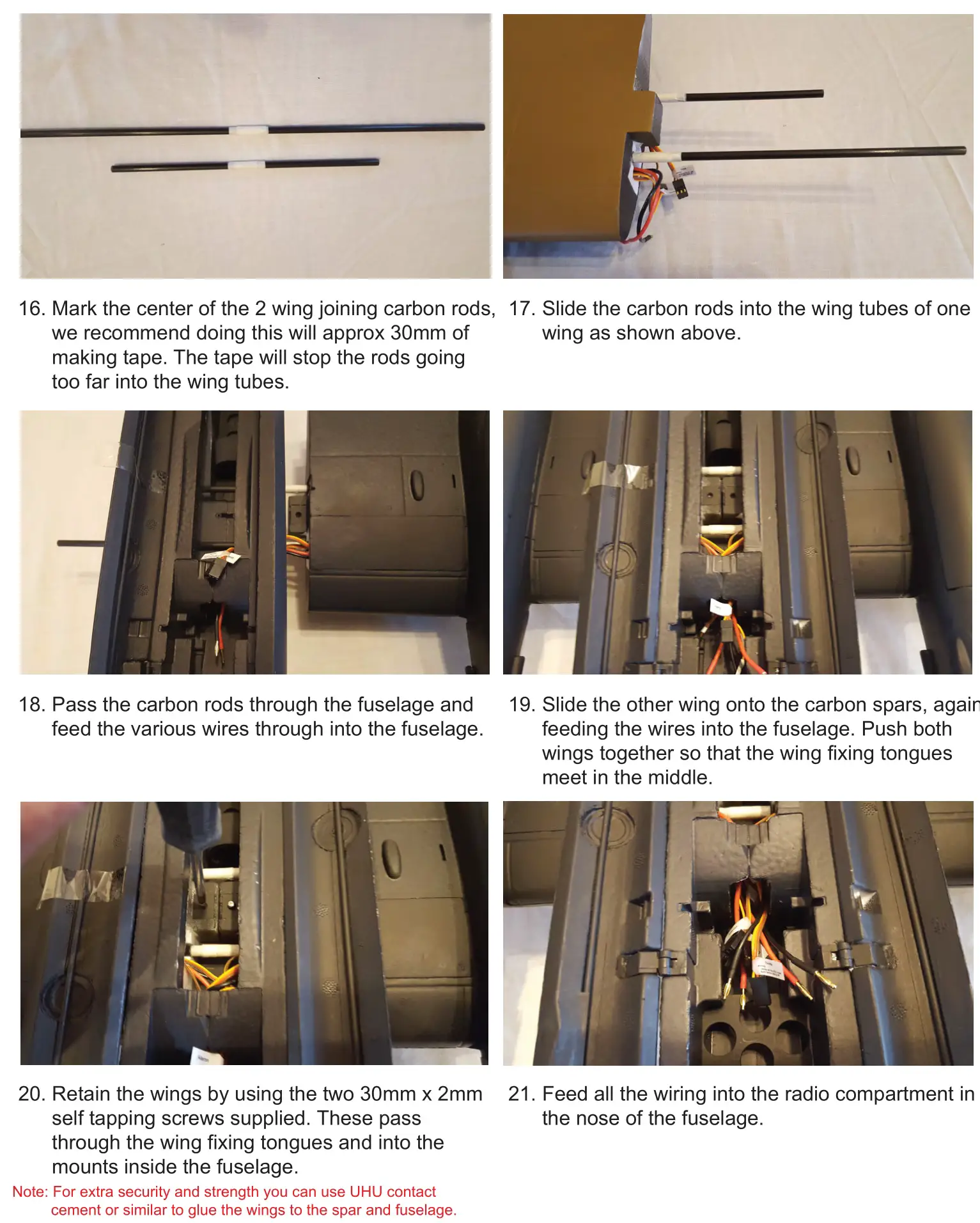 16. Mark the center of the 2 wing joining carbon rods, we recommend doing this will approx 30mm of making tape. The tape will stop the rods going too far into the wing tubes.

17. Slide the carbon rods into the wing tubes of one wing as shown above.

18. Pass the carbon rods through the fuselage and feed the various wires through into the fuselage.

19. Slide the other wing onto the carbon spars, again feeding the wires into the fuselage. Push both wings together so that the wing fixing tongues meet in the middle.

20. Retain the wings by using the two 30mm x 2mm self tapping screws supplied. These pass through the wing fixing tongues and into the mounts inside the fuselage.

Note: For extra security and strength you can use UHU contact cement or similar to glue the wings to the spar and fuselage.

21. Feed all the wiring into the radio compartment in the nose of the fuselage.