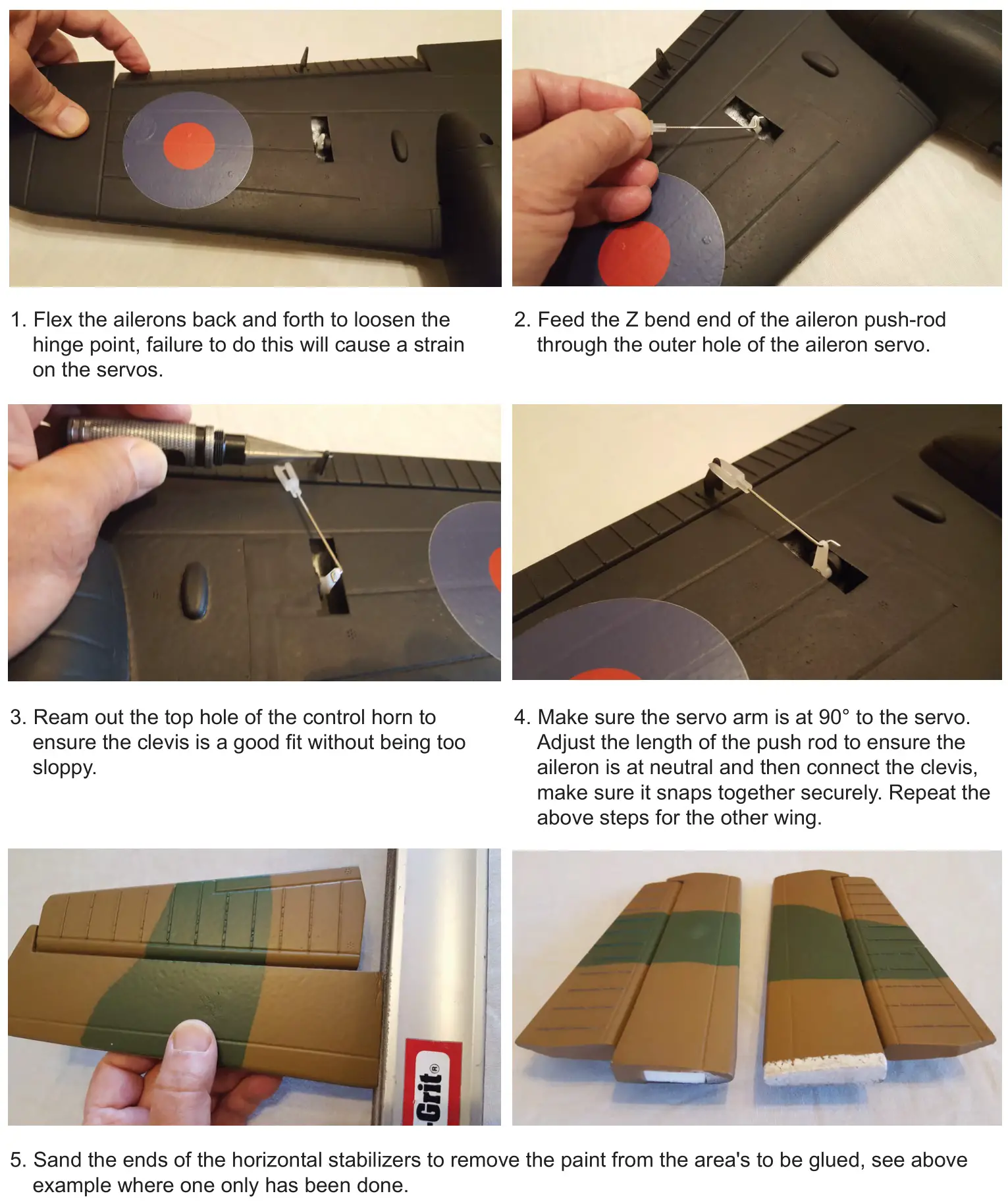 1. Flex the ailerons back and forth to loosen the hinge point, failure to do this will cause a strain on the servos.

2. Feed the Z bend end of the aileron push-rod through the outer hole of the aileron servo.

3. Ream out the top hole of the control horn to ensure the clevis is a good fit without being too sloppy.

4. Make sure the servo arm is at 90° to the servo. Adjust the length of the push rod to ensure the aileron is at neutral and then connect the clevis, make sure it snaps together securely. Repeat the above steps for the other wing.

-Grit®

5. Sand the ends of the horizontal stabilizers to remove the paint from the area's to be glued, see above example where one only has been done.