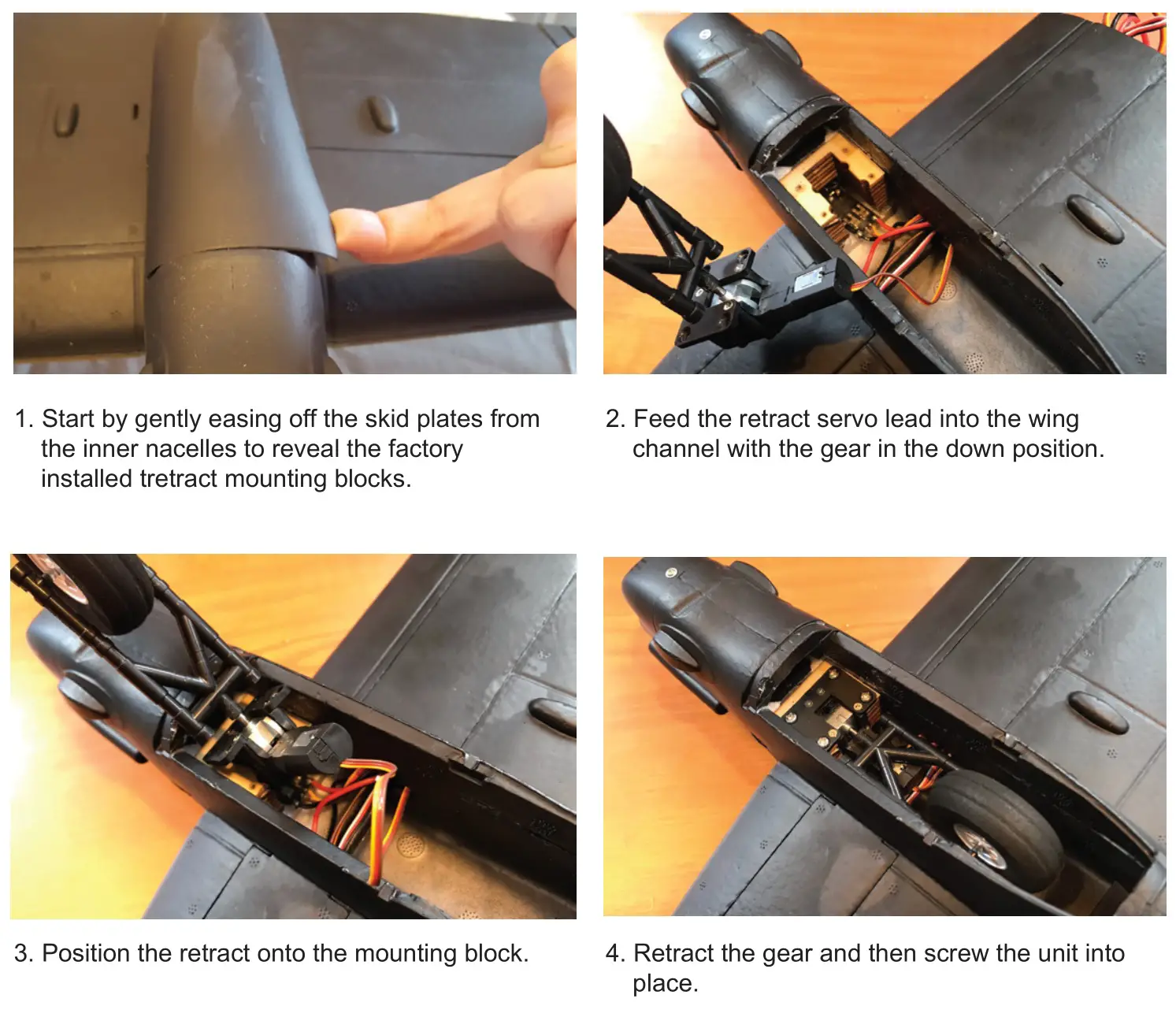 1. Start by gently easing off the skid plates from the inner nacelles to reveal the factory installed tretract mounting blocks.

2. Feed the retract servo lead into the wing channel with the gear in the down position.

3. Position the retract onto the mounting block.

4. Retract the gear and then screw the unit into place.