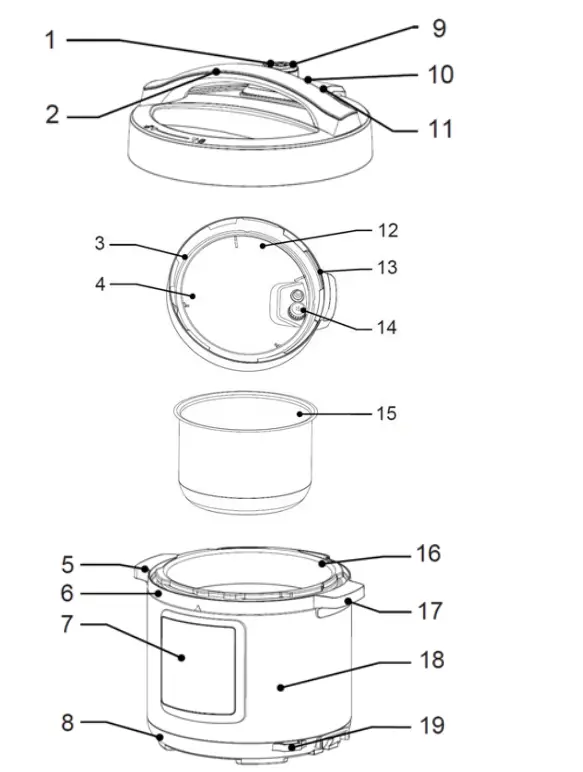 1
9
10
2
11
3
12
13
4
14
15
5
16
6
17
7
18
8
19