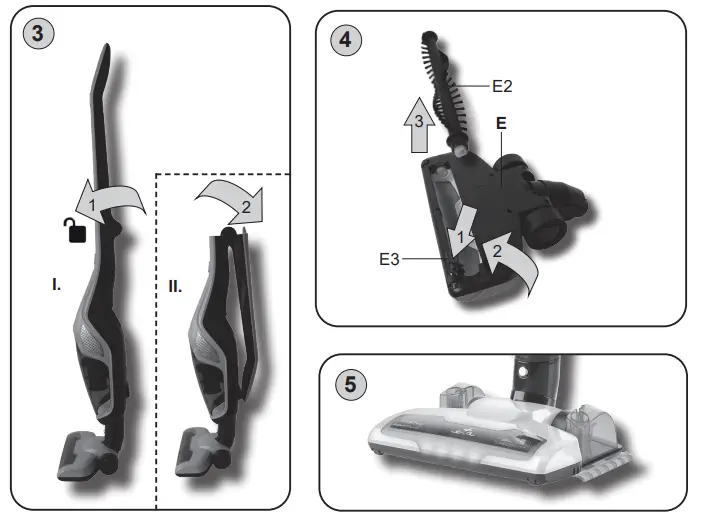 3

1

I.

2

II.

4

E2

3

E

1

E3

2

5