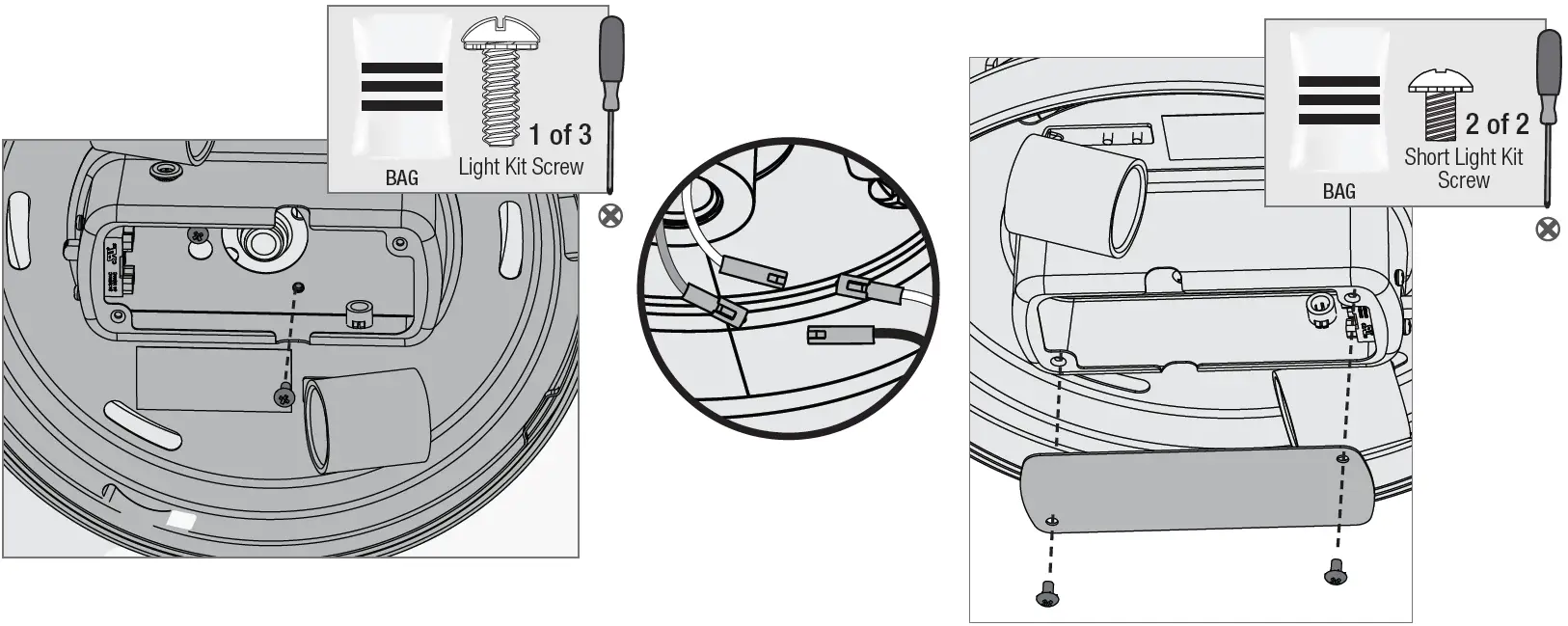 BAG

1 of 3
Light Kit Screw

BAG

2 of 2
Short Light Kit Screw