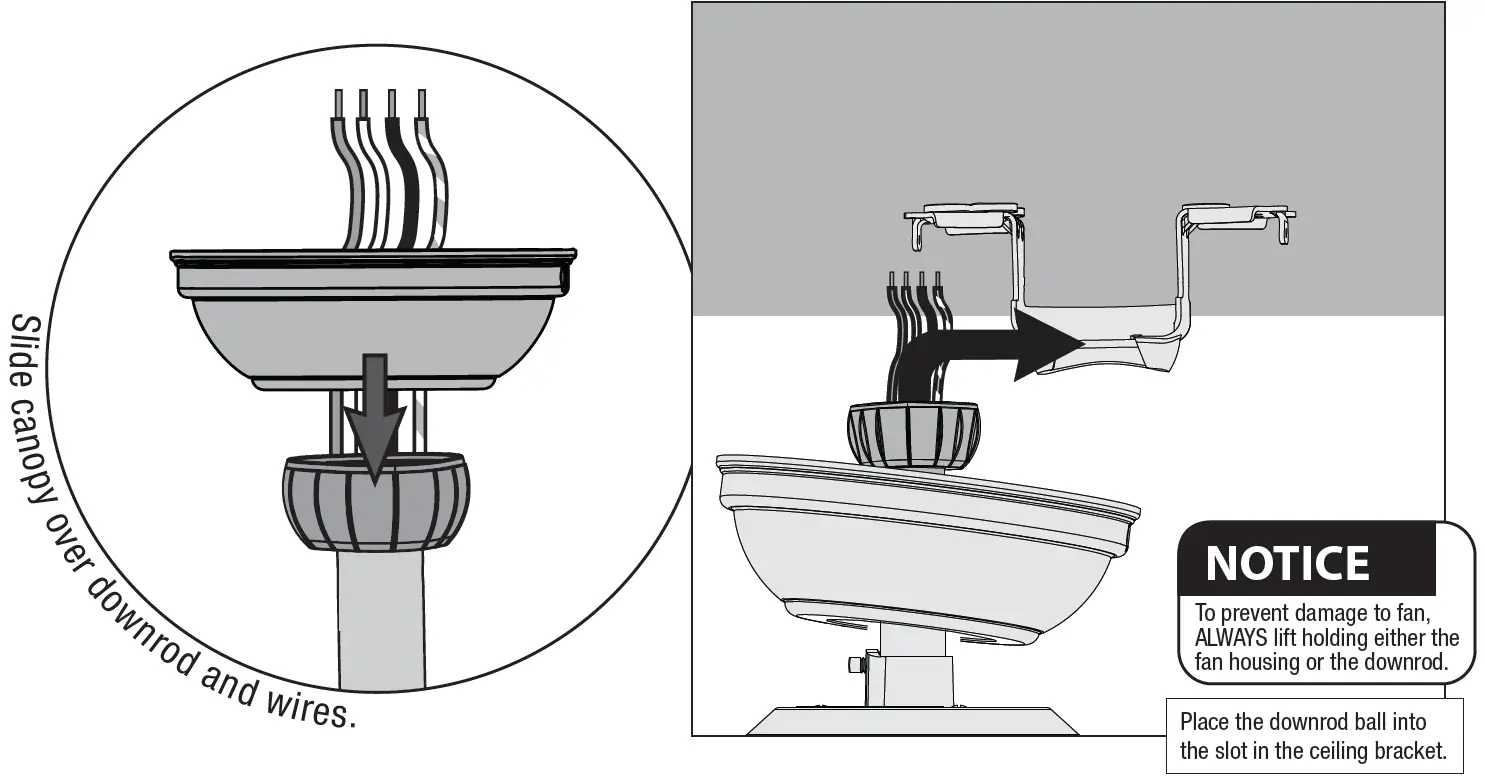 Slide canopy over downrod and wires.

NOTICE
To prevent damage to fan, ALWAYS lift holding either the fan housing or the downrod.

Place the downrod ball into the slot in the ceiling bracket.