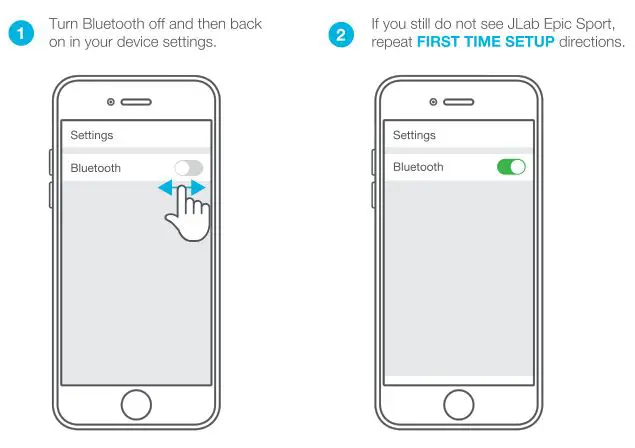 1 Turn Bluetooth off and then back on in your device settings.

Settings

Bluetooth

2 If you still do not see JLab Epic Sport, repeat FIRST TIME SETUP directions.

Settings

Bluetooth