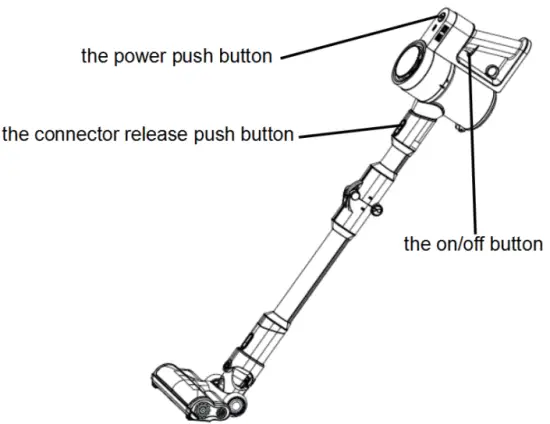 the power push button

the connector release push button

the on/off button