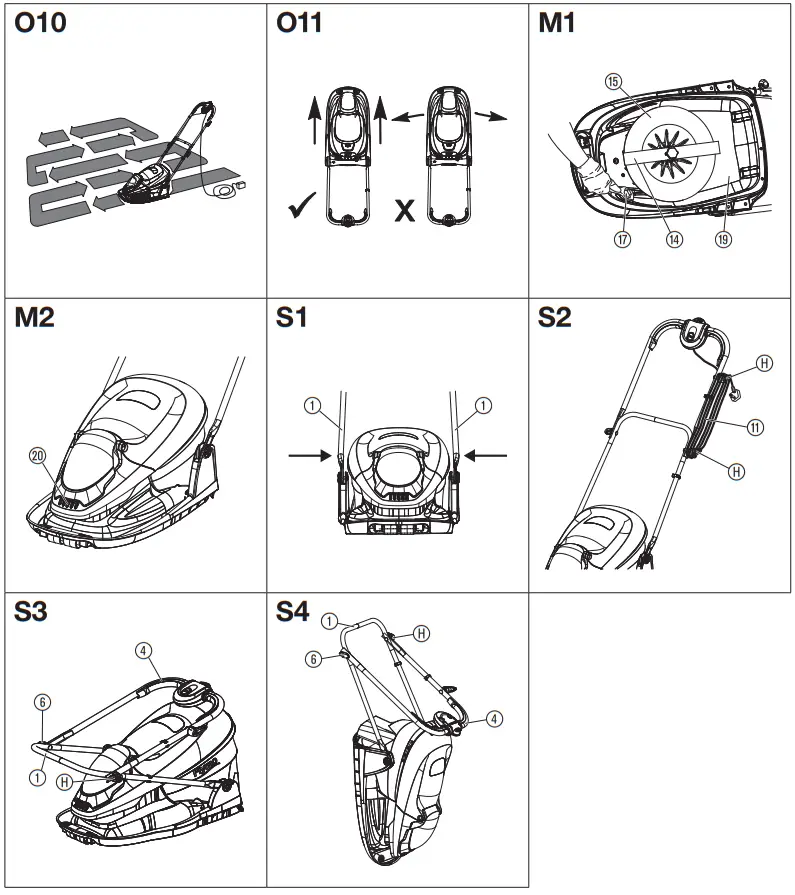 O10

O11

✓ X

M1

15

17 14 19

M2

20

S1

1 1

S2

H

11

H

S3

4

6

1

H

S4

1 H

6

4