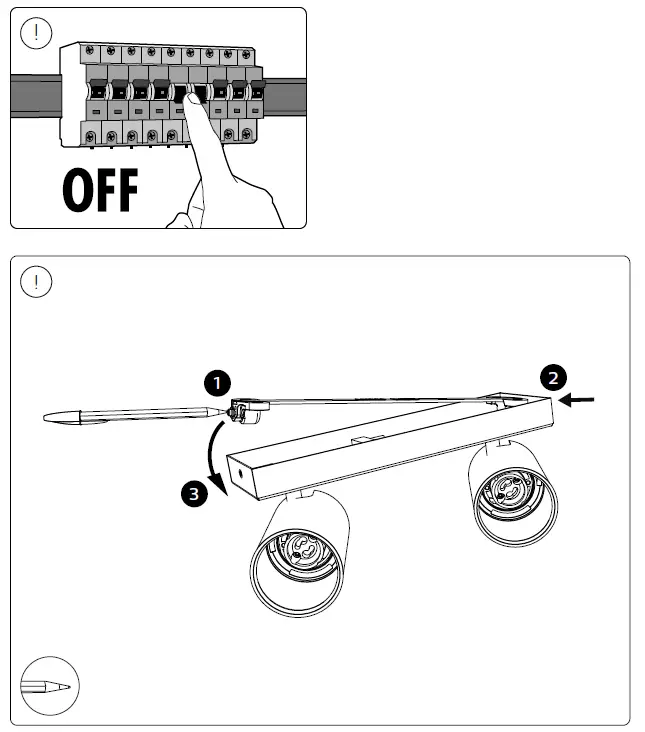 !

OFF

!

1

2

3