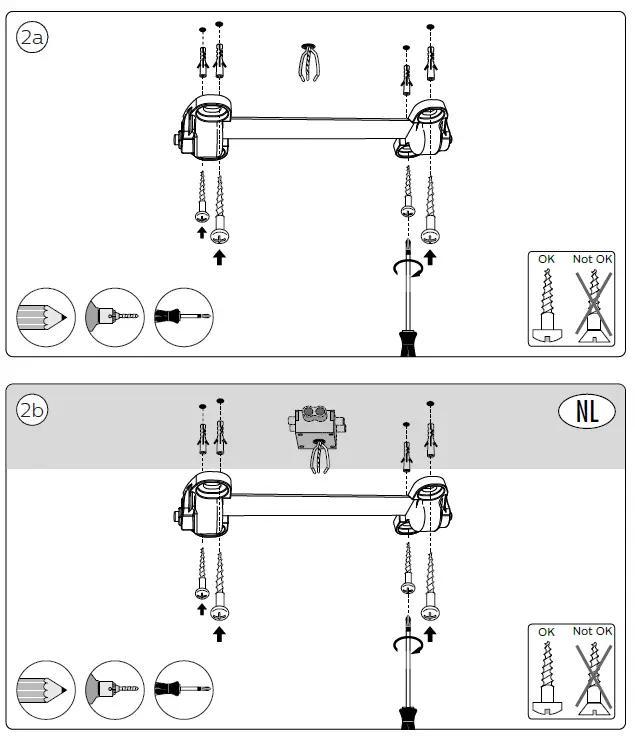 2a

OK Not OK

2b

NL

OK Not OK